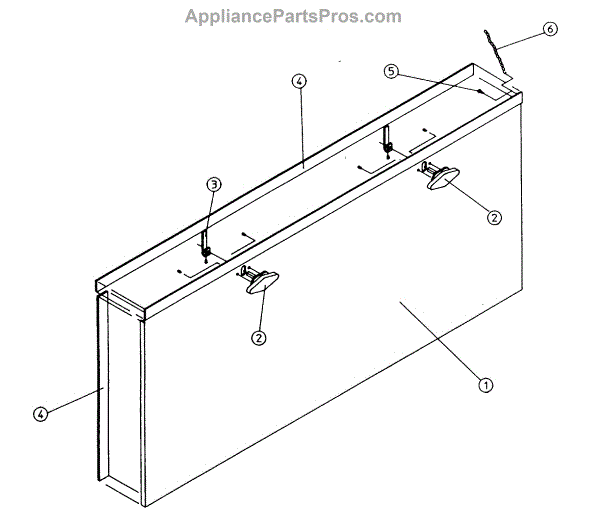 AppliancePartsPros.com

6
5
4
3
2
2
1
4