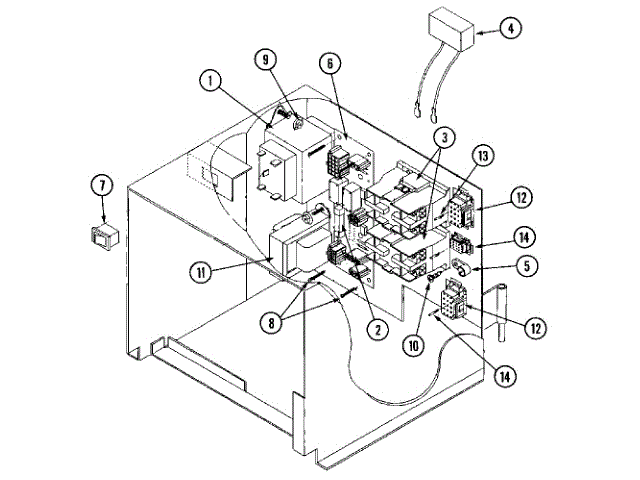 4
9
6
1
3
13
7
12
14
11
5
8
2
10
12
14