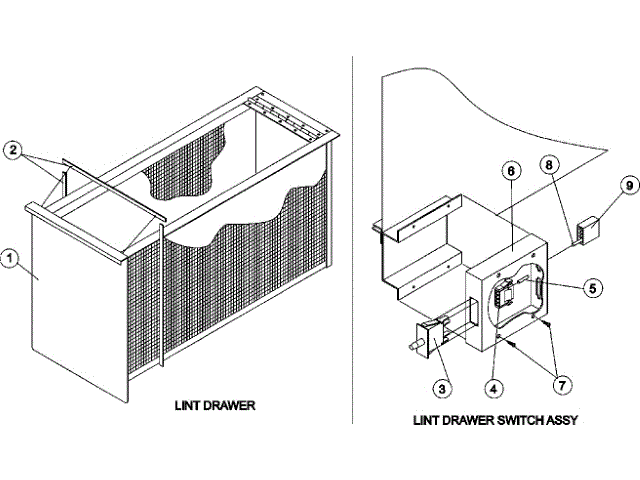 2

1

LINT DRAWER

6

8

9

5

3

4

7

LINT DRAWER SWITCH ASSY