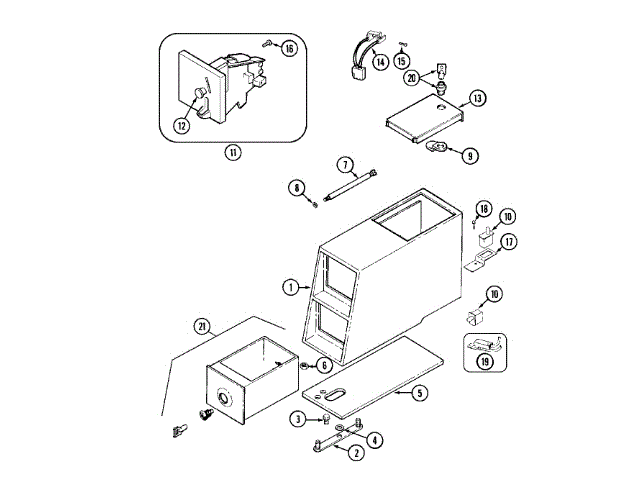 16
12
11
14
15
20
13
9
7
8
18
10
17
1
10
19
21
6
5
3
4
2