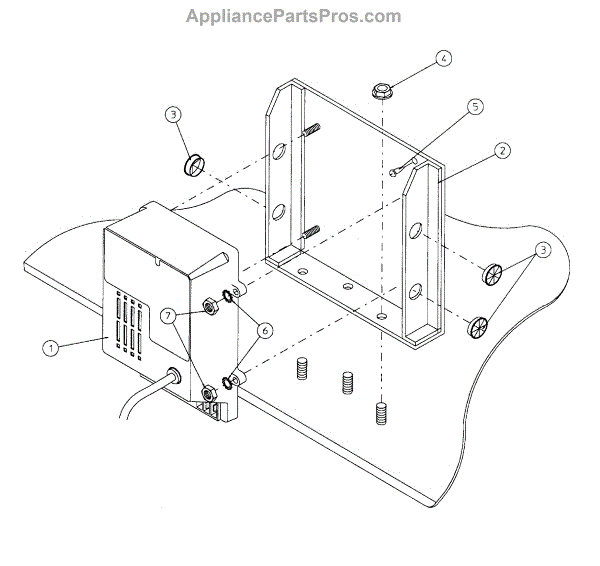 AppliancePartsPros.com

4
5
3
2
3
7
6
1