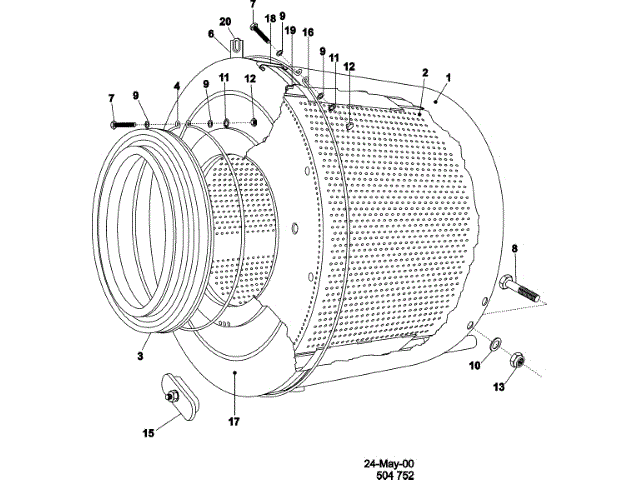 7
18
9
20
19
16
6
9
11
12
2
1
7
9
4
9
11
12
8
3
10
13
15
17
24-May-00
504 752