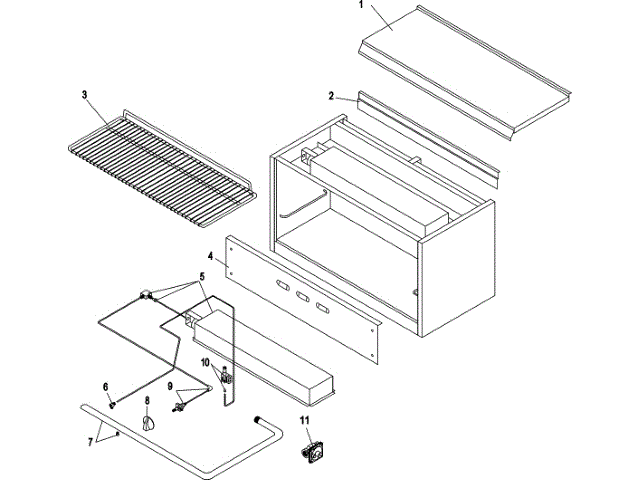 1
2
3
4
5
10
6
9
8
7
11