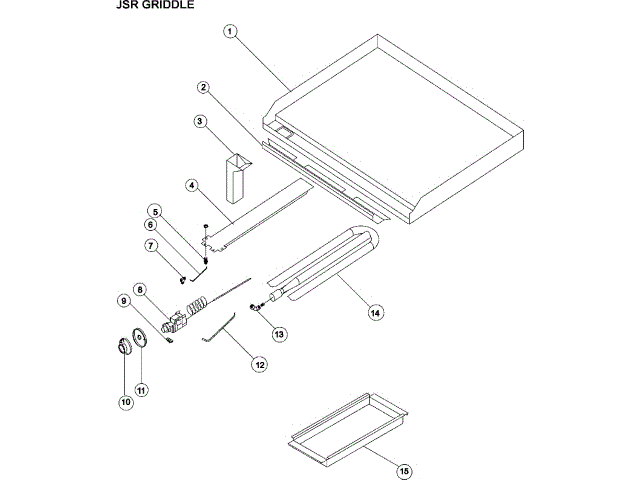 JSR GRIDDLE

1
2
3
4
5
6
7
8
9
10
11
12
13
14
15