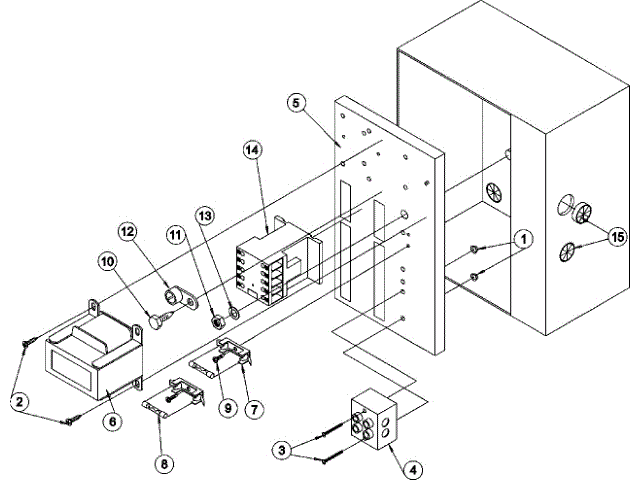 5
14
12
11
13
10
1
15
2
6
9
7
8
3
4