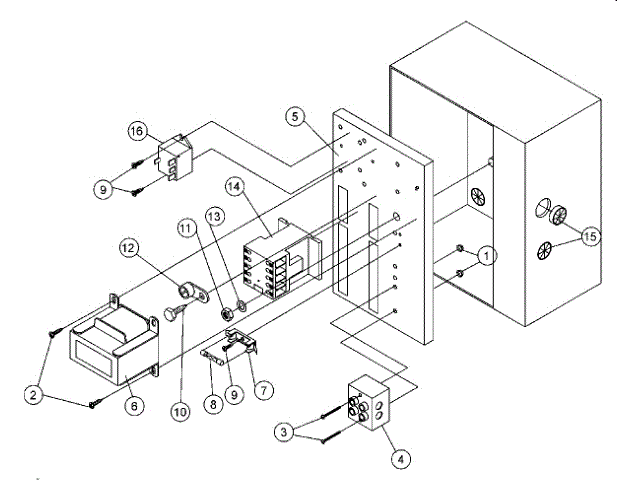 16
5
9
14
11
13
12
15
1
2
6
10
8
9
7
3
4