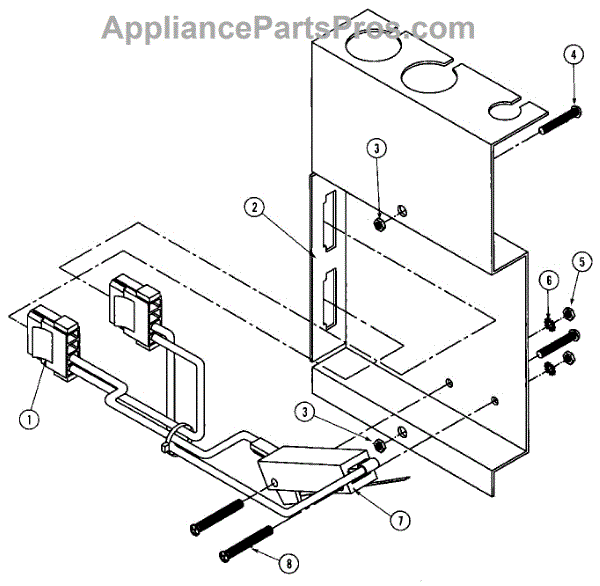 AppliancePartsPros.com

4
3
2
6
5
1
3
7
8