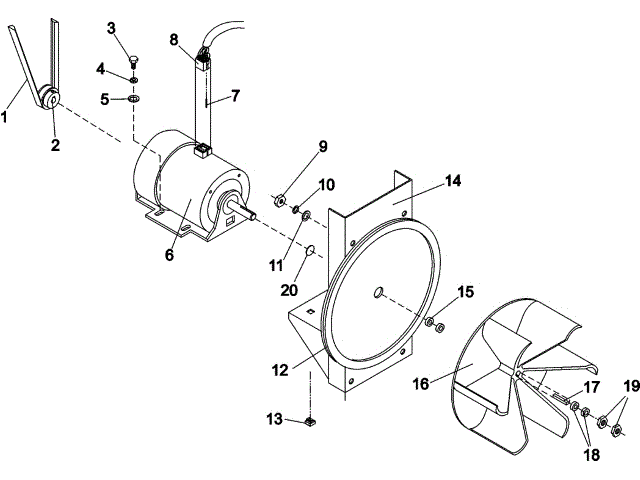 3
8
4
5
7
1
2
9
10
14
6
11
20
15
12
16
17
19
13
18