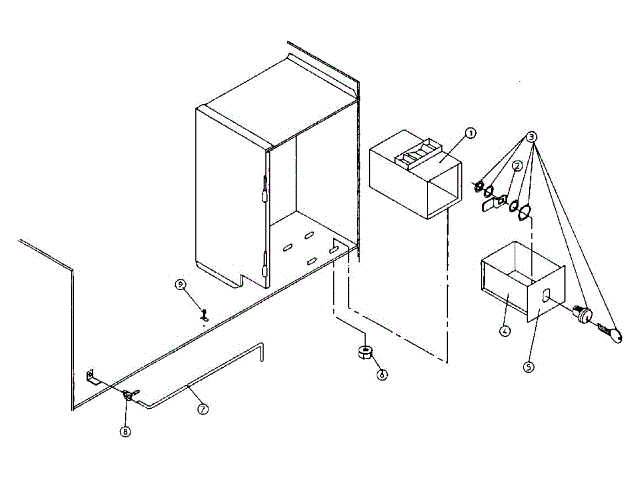 1
3
2
9
4
5
6
7
8