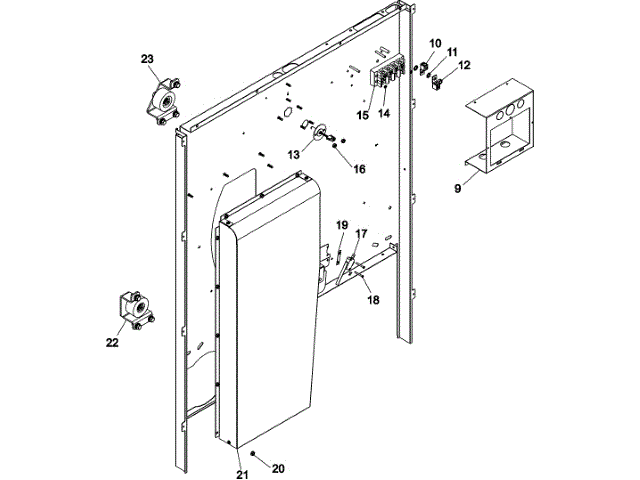 23
10
11
12
15
14
13
16
9
19
17
18
22
21
20