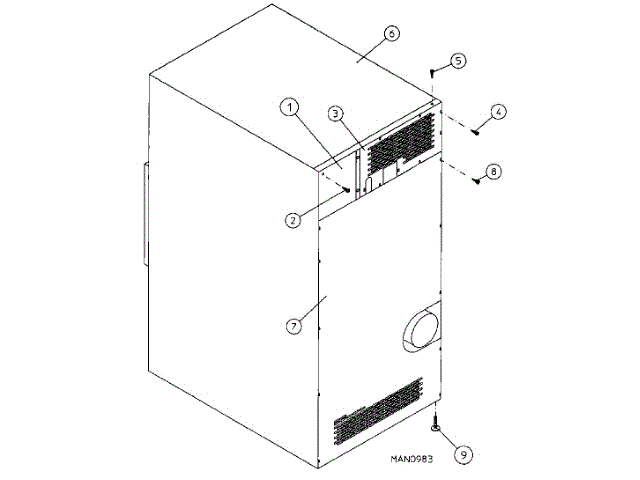 6
5
1
3
4
8
2
7
9
MAN0983