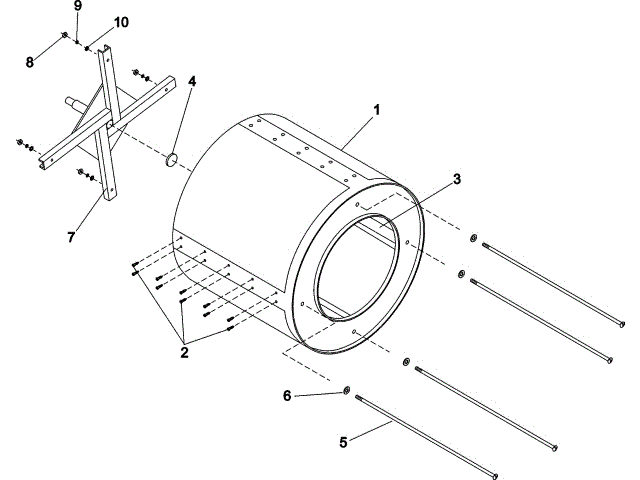 9
10
8
4
1
3
7
2
6
5