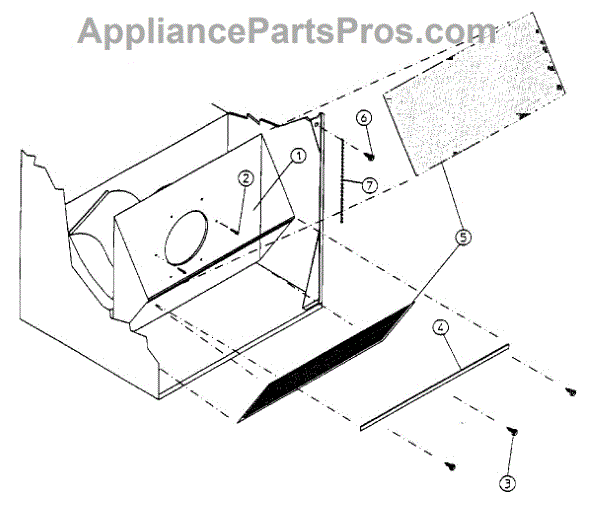 AppliancePartsPros.com

6
1
2
7
5
4
3