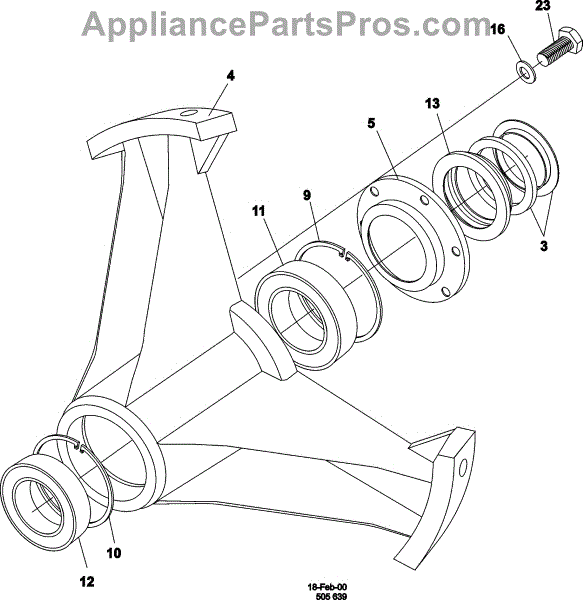 AppliancePartsPros.com

23
16
4
13
5
9
11
3
10
12

18-Feb-00
505 639