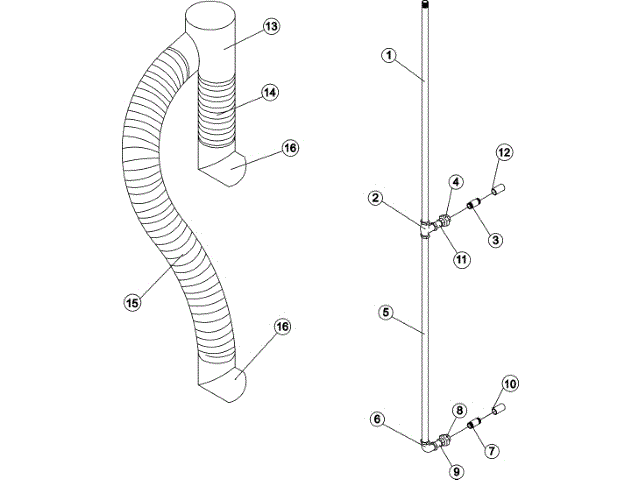 13
14
16
15
16
1
12
4
2
3
11
5
10
8
6
7
9