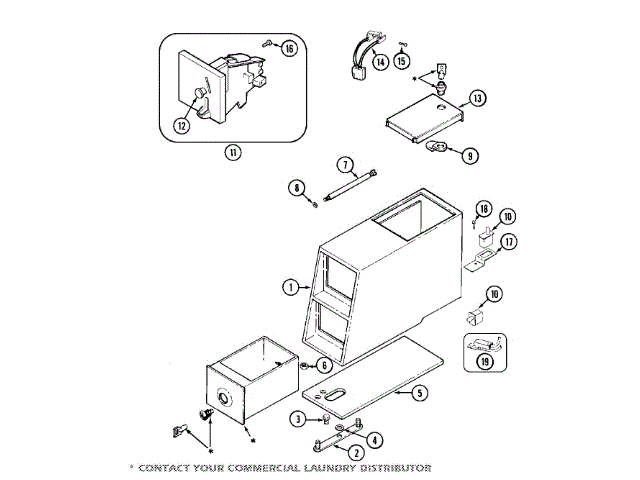 16
12
11
14
15
*
13
9
7
8
18
10
17
1
10
19
6
5
3
4
2
*
*
* CONTACT YOUR COMMERCIAL LAUNDRY DISTRIBUTOR