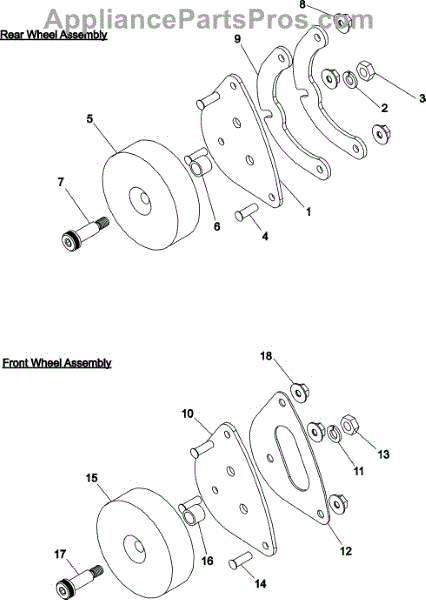 AppliancePartsPros.com

Rear Wheel Assembly

8
9
3
2
5
1
7
6
4

Front Wheel Assembly

18
10
13
11
15
12
16
17
14