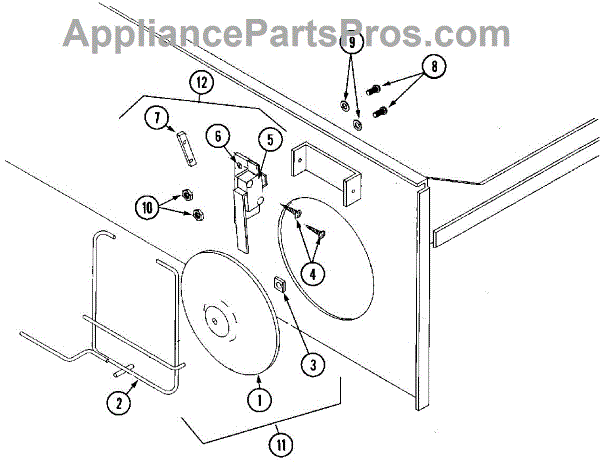 AppliancePartsPros.com

9
8
12
7
6
5
10
4
3
2
1
11