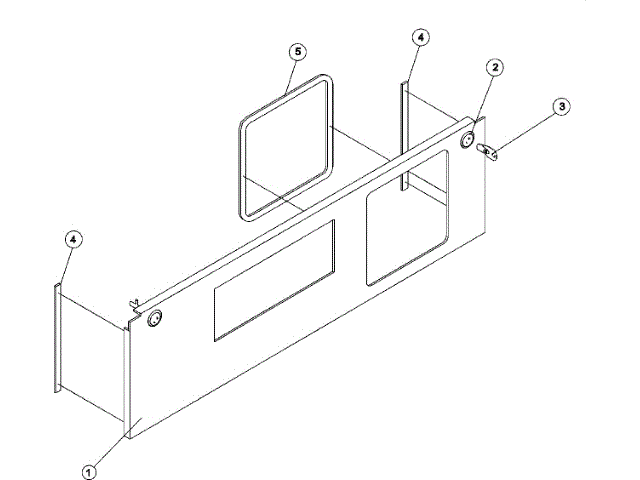 5
4
2
3
4
1