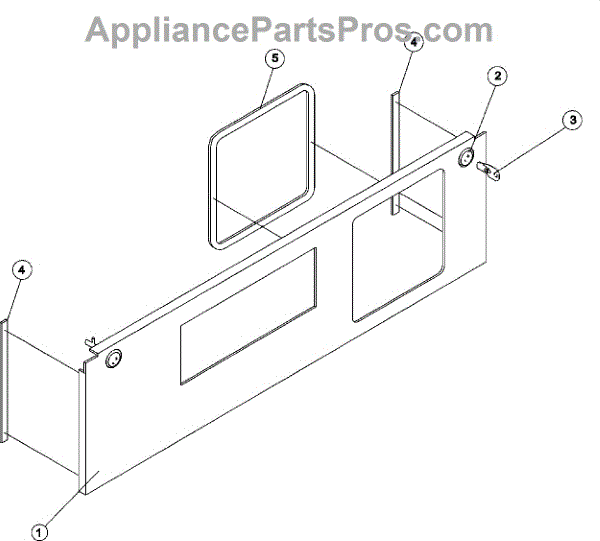 AppliancePartsPros.com
5
4
2
3
4
1