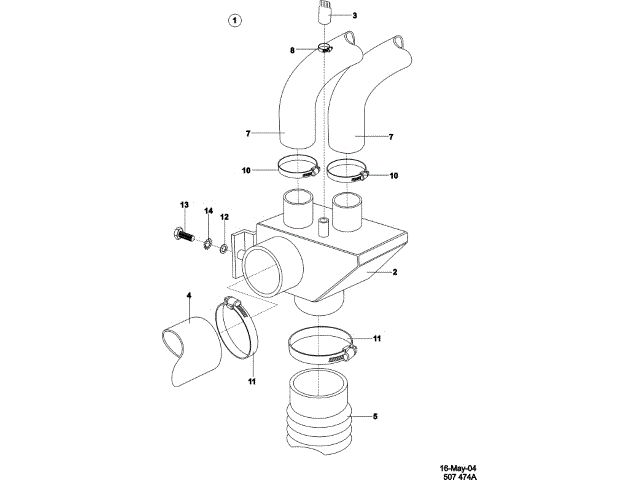 1

3

8

7

7

10

10

13

14

12

2

4

11

11

5

16-May-04
507 474A