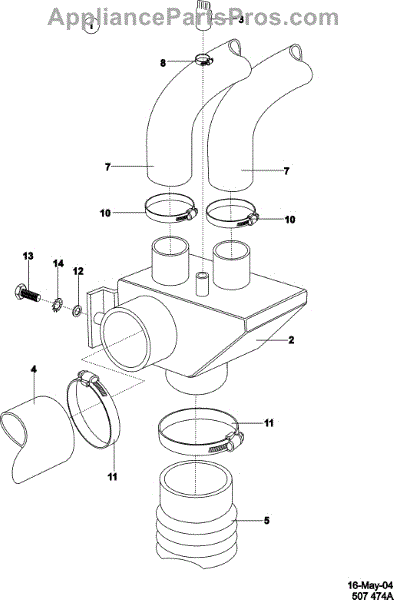 AppliancePartsPros.com
1
3
8
7
7
10
10
13
14
12
2
4
11
11
5
16-May-04
507 474A