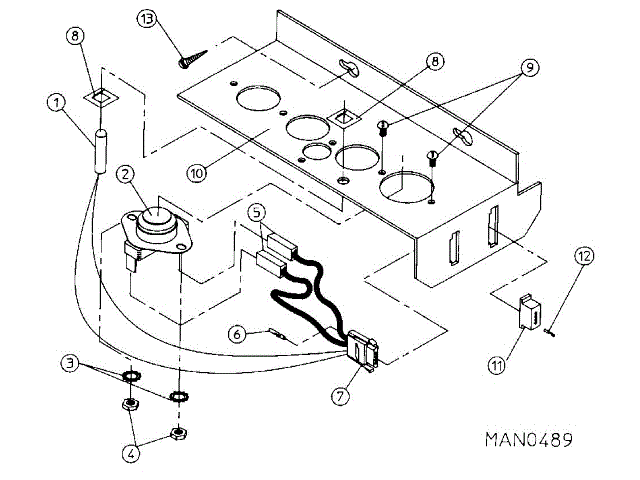 13
8
8
9
1
10
2
5
12
6
11
3
7
4
MAN0489