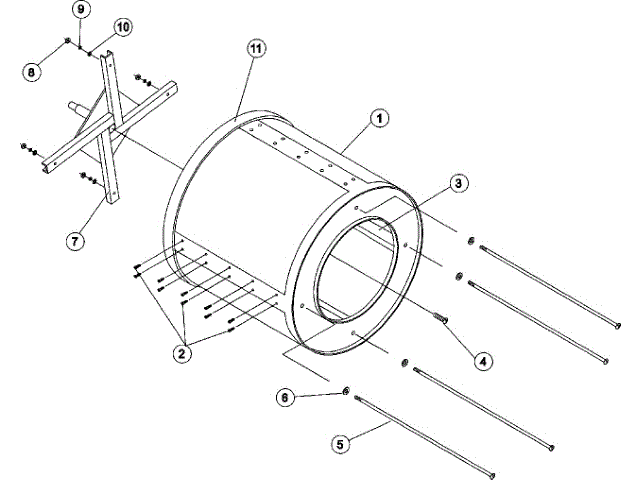 9
10
8
11
1
3
7
2
4
6
5