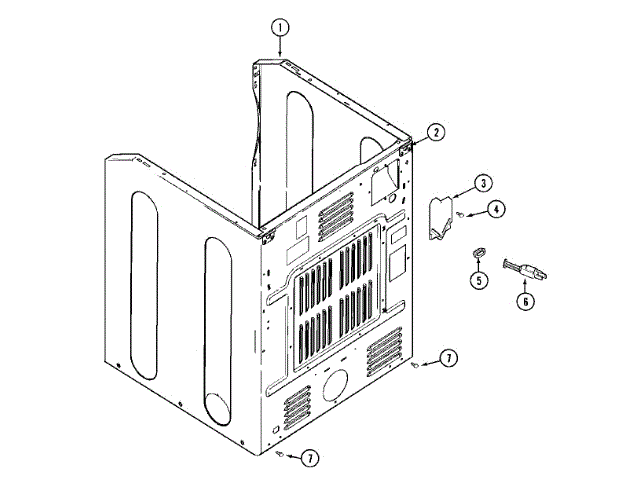 1
2
3
4
5
6
7
7