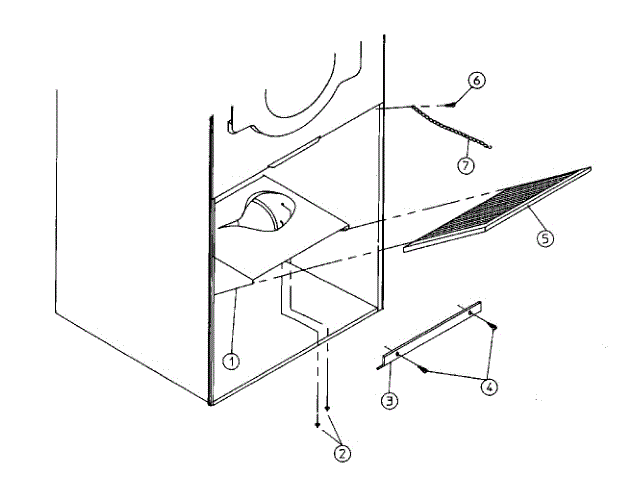 6
7
5
1
4
3
2