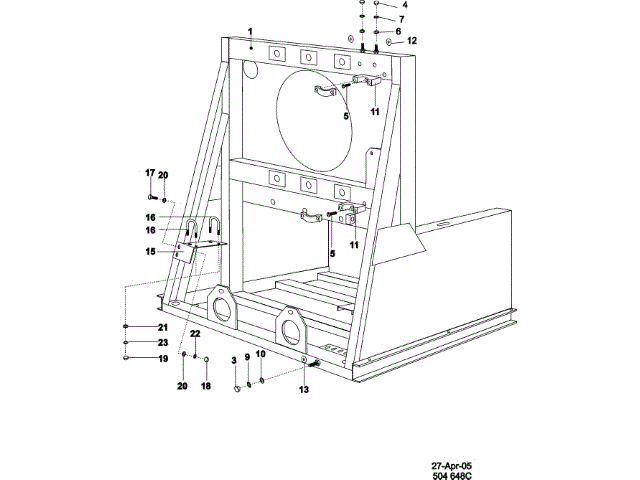 4
7
6
12
1
5
11
17
20
16
16
15
5
11
21
23
19
22
20
18
3
9
10
13
27-Apr-05
504 648C