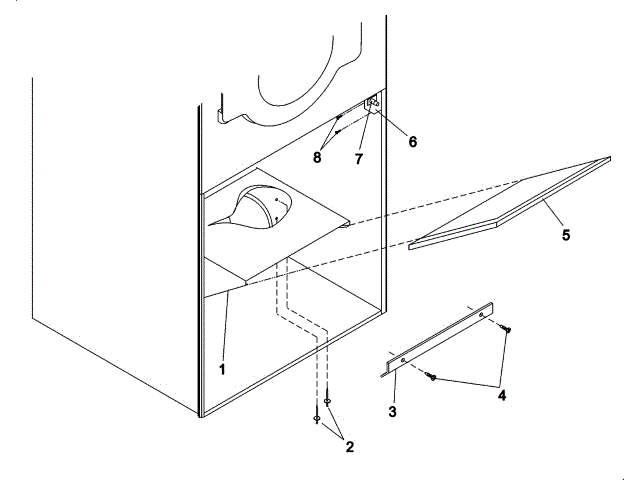 8
7
6
5
1
3
4
2