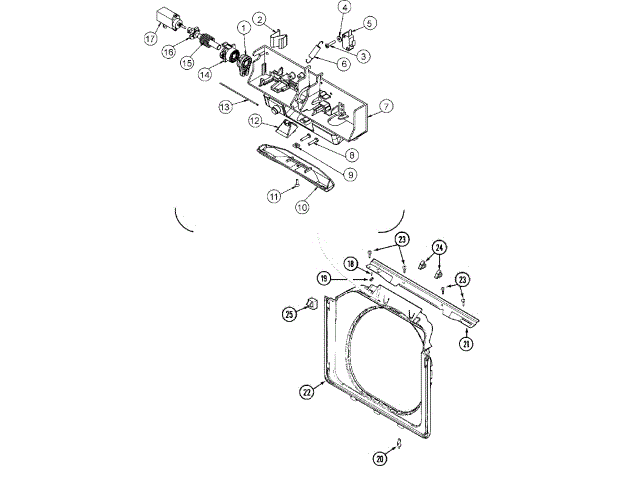 17
16
15
14
1
2
4
5
3
6
7
13
12
8
9
11
10
23
24
18
19
23
25
21
22
20