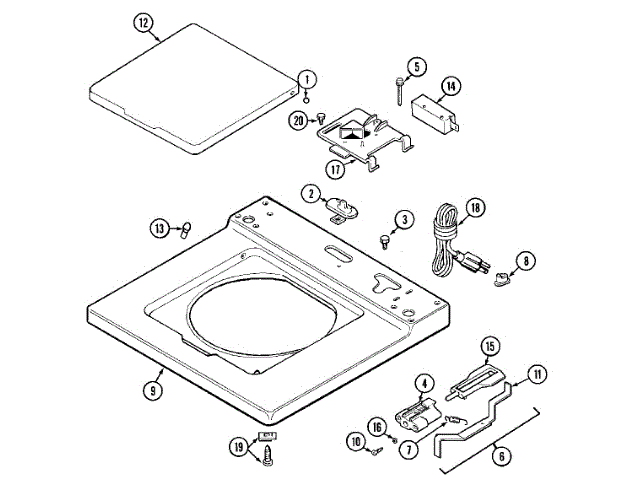 12
1
5
14
20
17
2
13
3
18
8
9
15
11
4
16
10
7
6
19