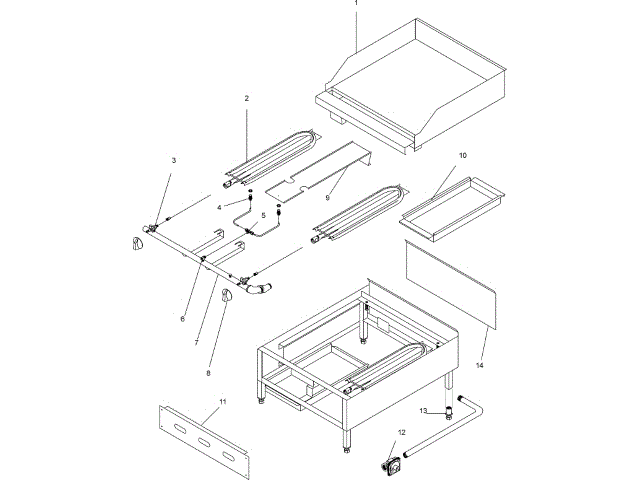 1
2
3
4
5
9
10
6
7
8
14
11
13
12