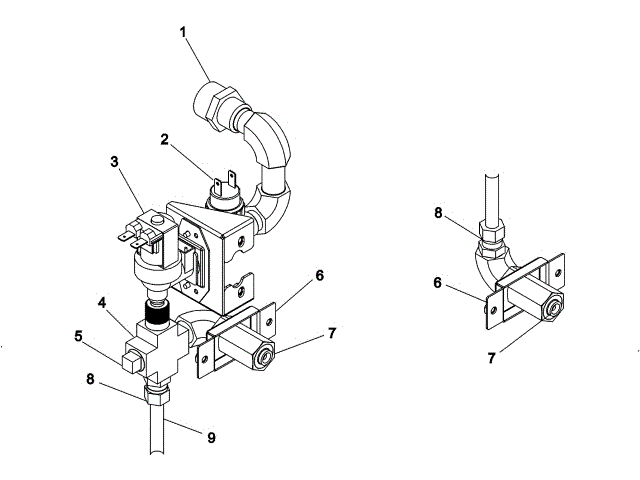 1
2
3
6
4
7
5
8
9
8
6
7