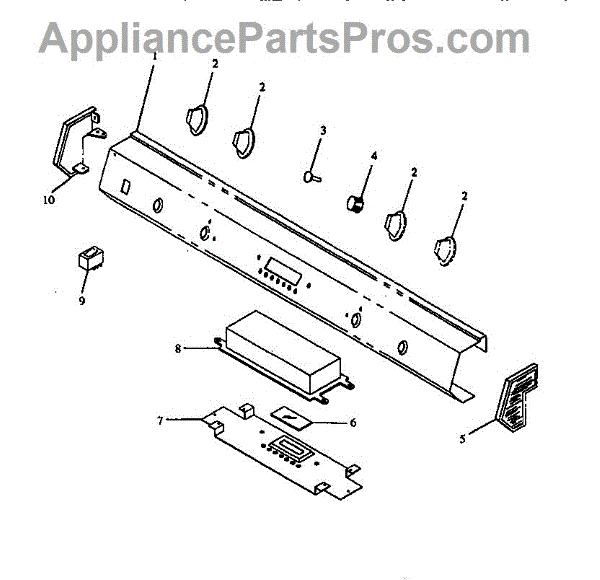 AppliancePartsPros.com

1
2
2
3
4
2
2
10
9
8
7
6
5