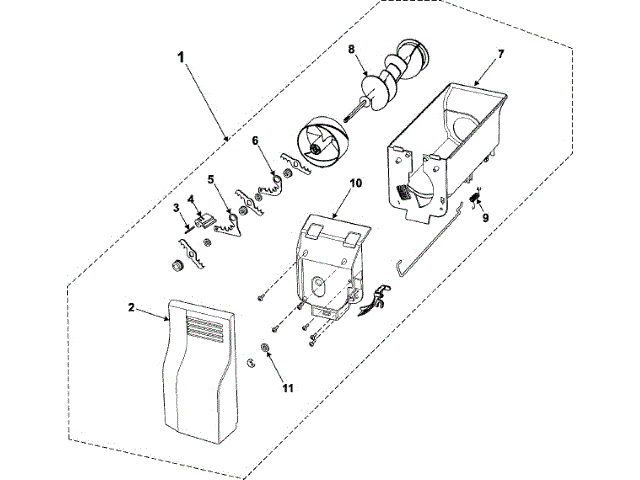 1
8
7
6
10
5
4
3
9
2
11