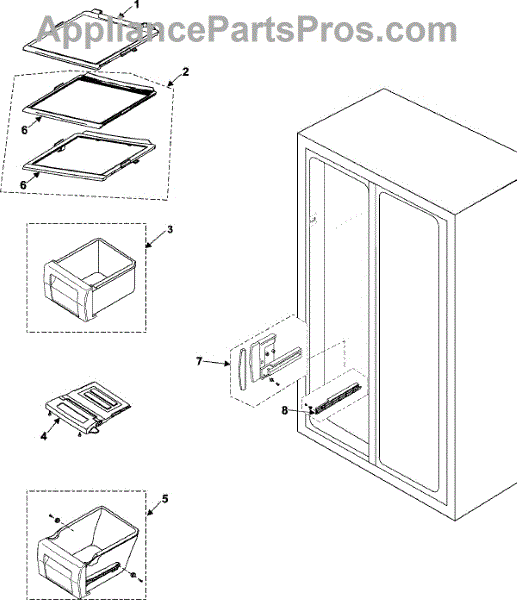 AppliancePartsPros.com

1
2
6
6
3
7
8
4
5