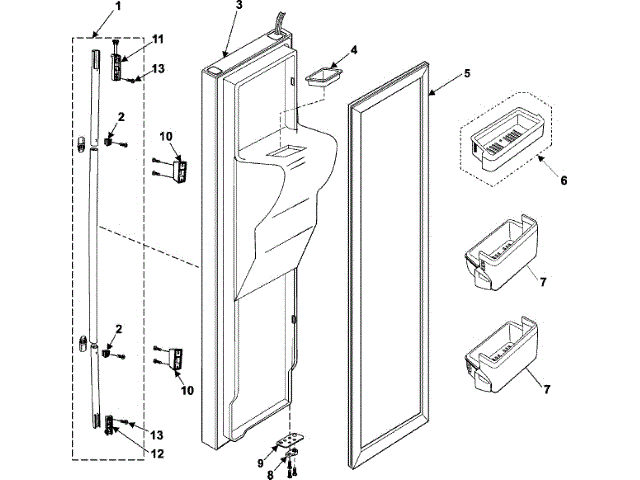 1
3
11
13
4
5
2
10
6
7
2
10
7
13
12
9
8