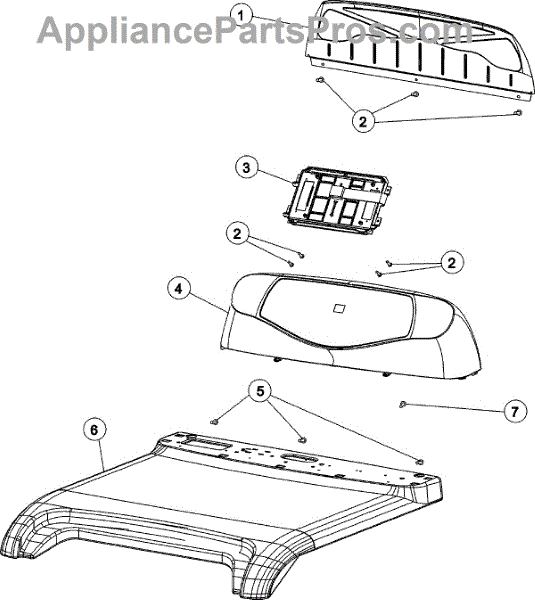 AppliancePartsPros.com
1
2
3
2
2
4
5
7
6