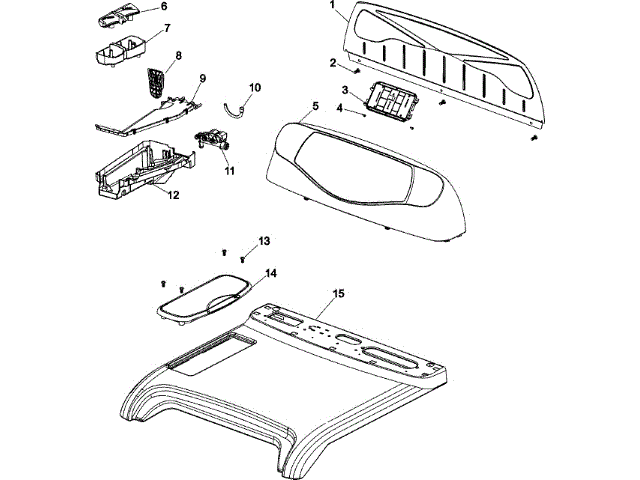 6
7
8
9
10
11
12
1
2
3
4
5
13
14
15