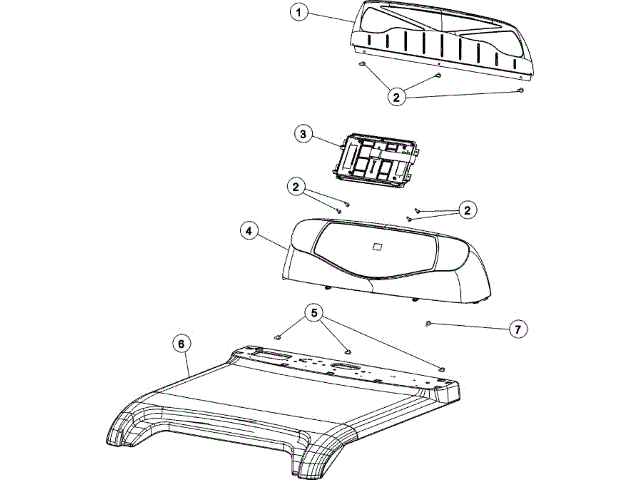 1
2
3
2
2
4
5
7
6