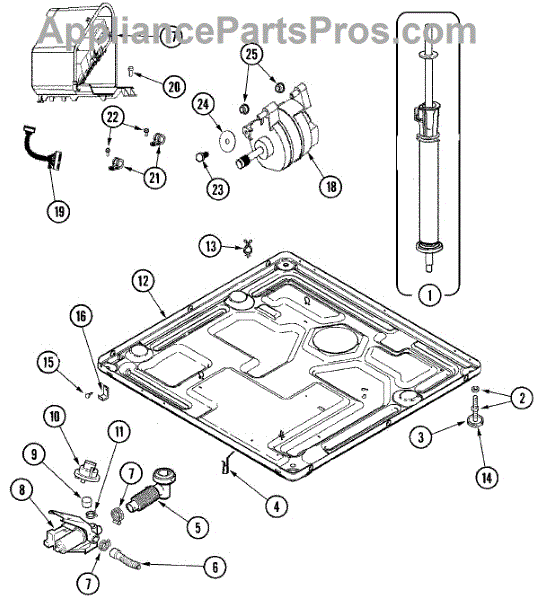 AppliancePartsPros.com
17
20
25
24
22
21
23
18
19
1
13
12
16
15
2
3
14
10
11
9
7
8
5
4
6
7