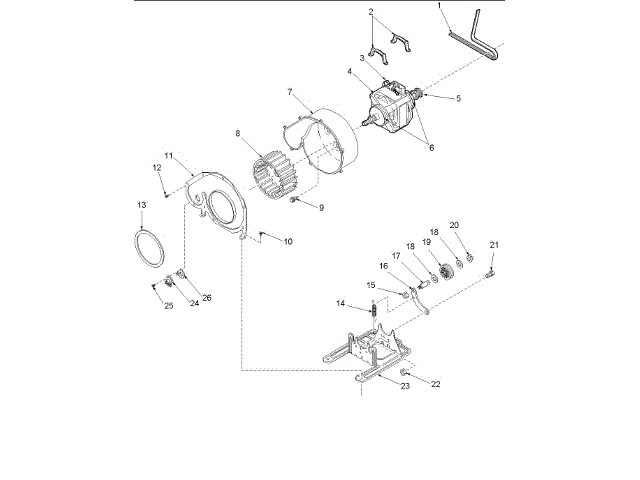 1
2
3
4
5
6
7
8
9
10
11
12
13
14
15
16
17
18
19
18
20
21
22
23
24
25
26