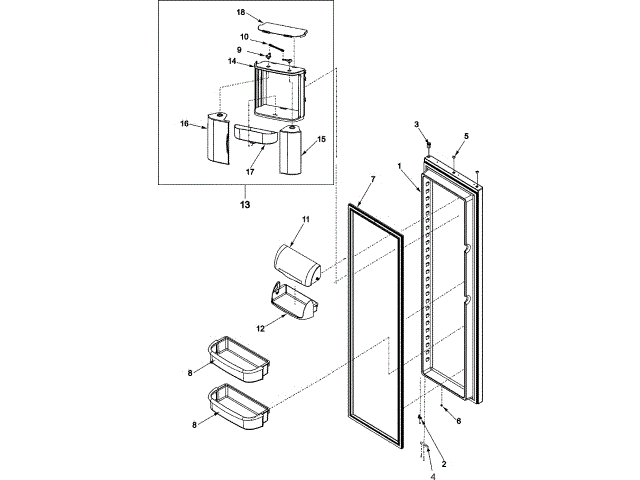 18
10
9
14
16
17
15
13
3
5
1
7
11
12
8
8
6
2
4