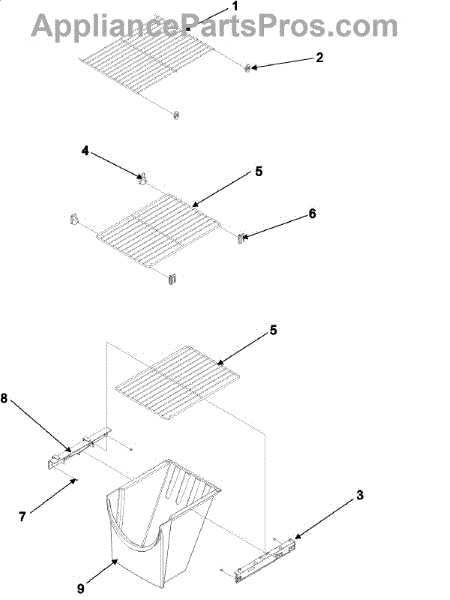 AppliancePartsPros.com
1
2
4
5
6
5
8
7
3
9