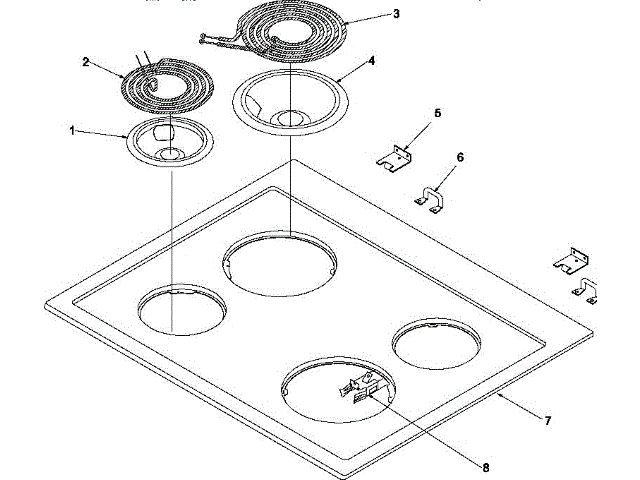 3
2
4
1
5
6
7
8