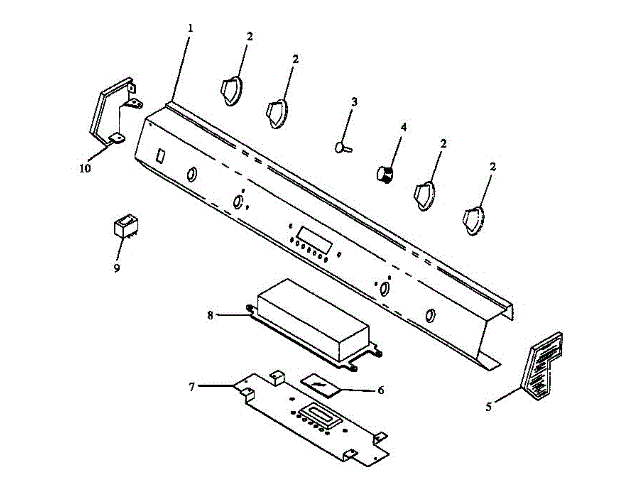 1
2
2
3
4
2
2
10
9
8
7
6
5