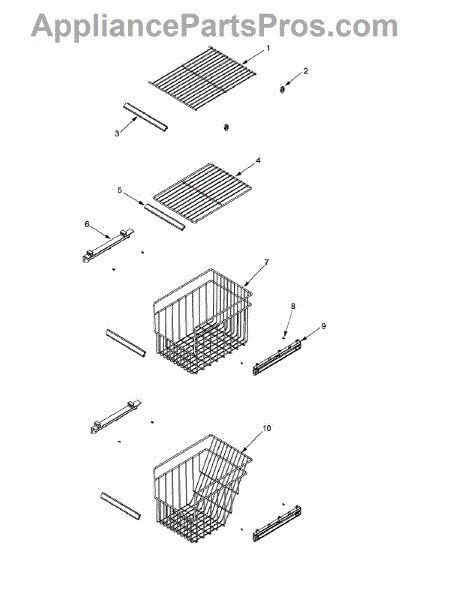 AppliancePartsPros.com

1
2
3
4
5
6
7
8
9
10